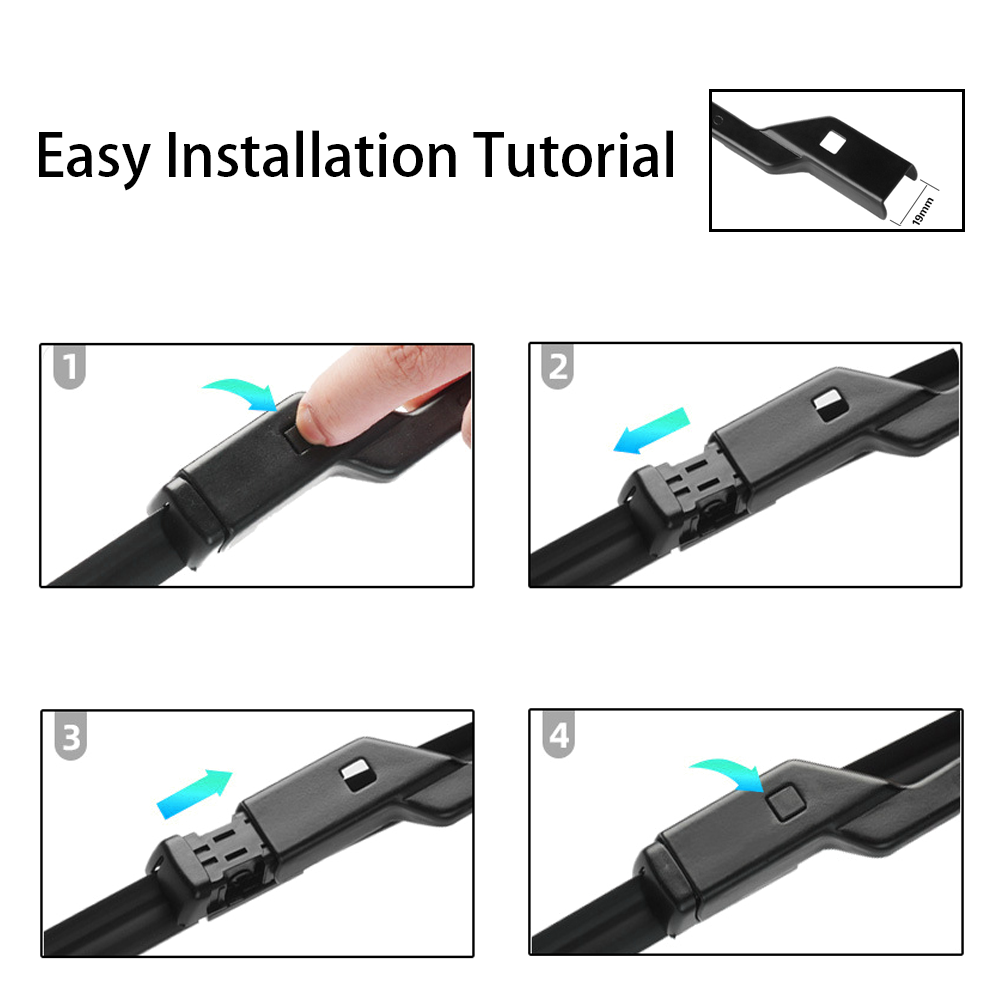 Easy Installation Tutorial

19mm

1

2

3

4