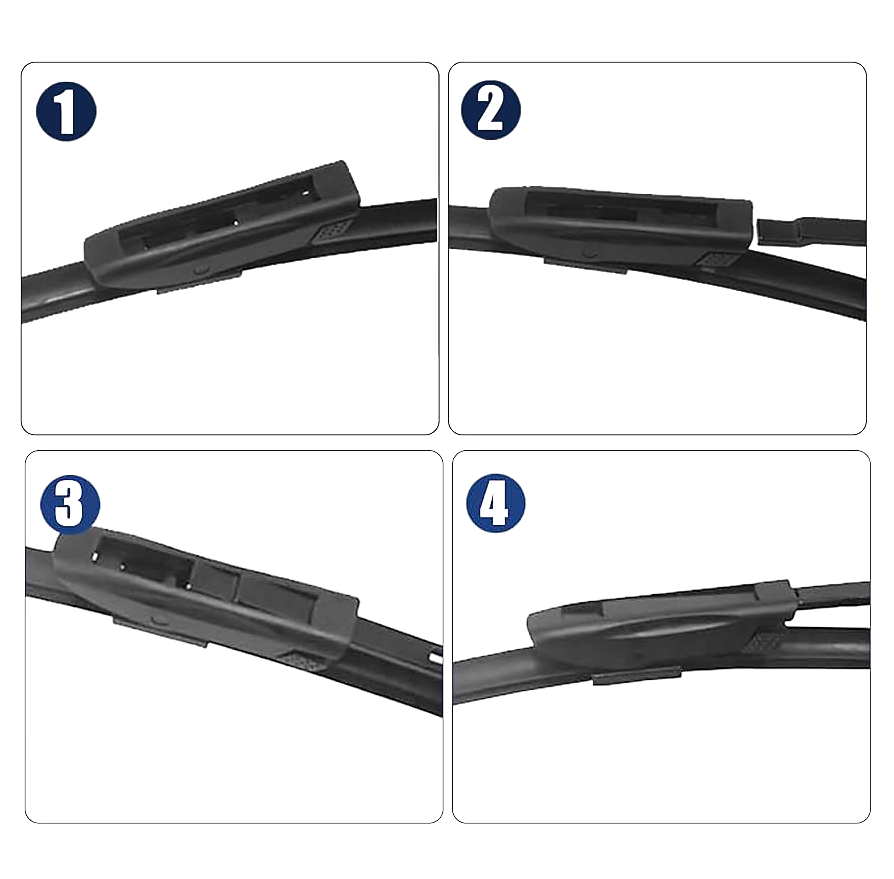 1

2

3

4