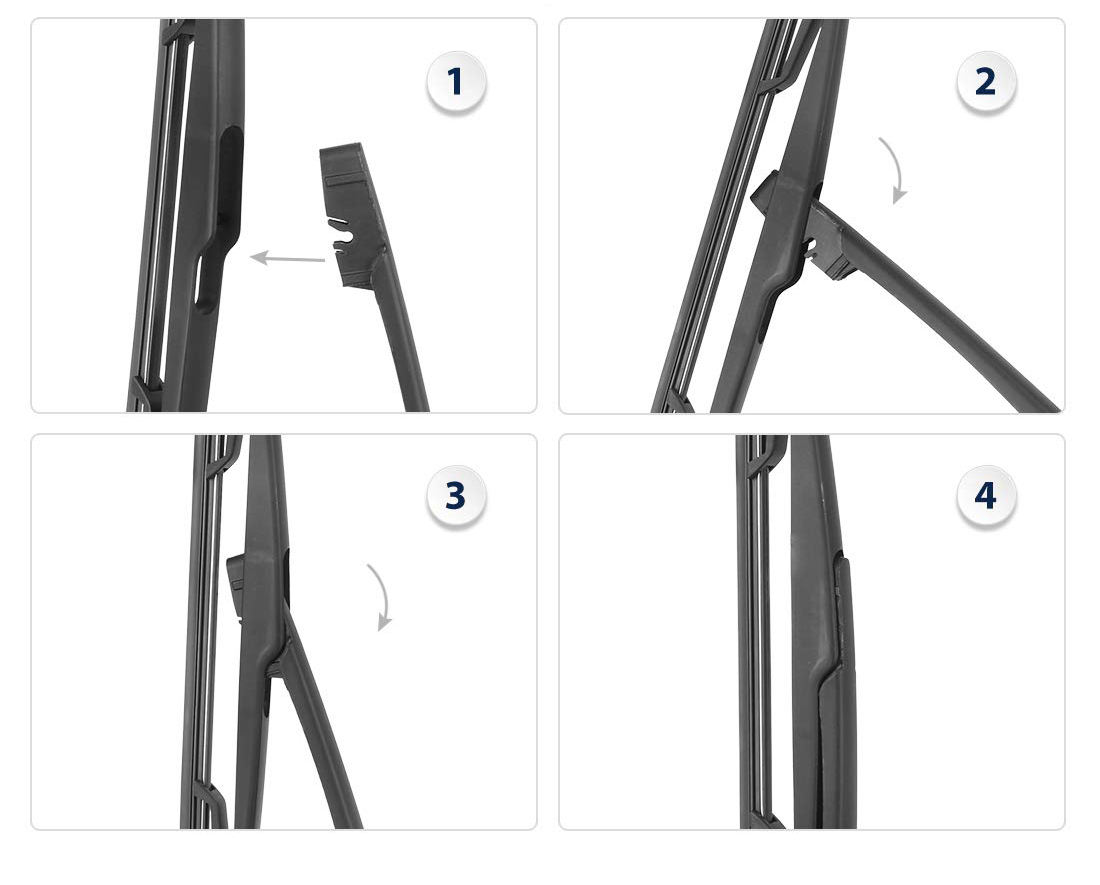 1

2

3

4