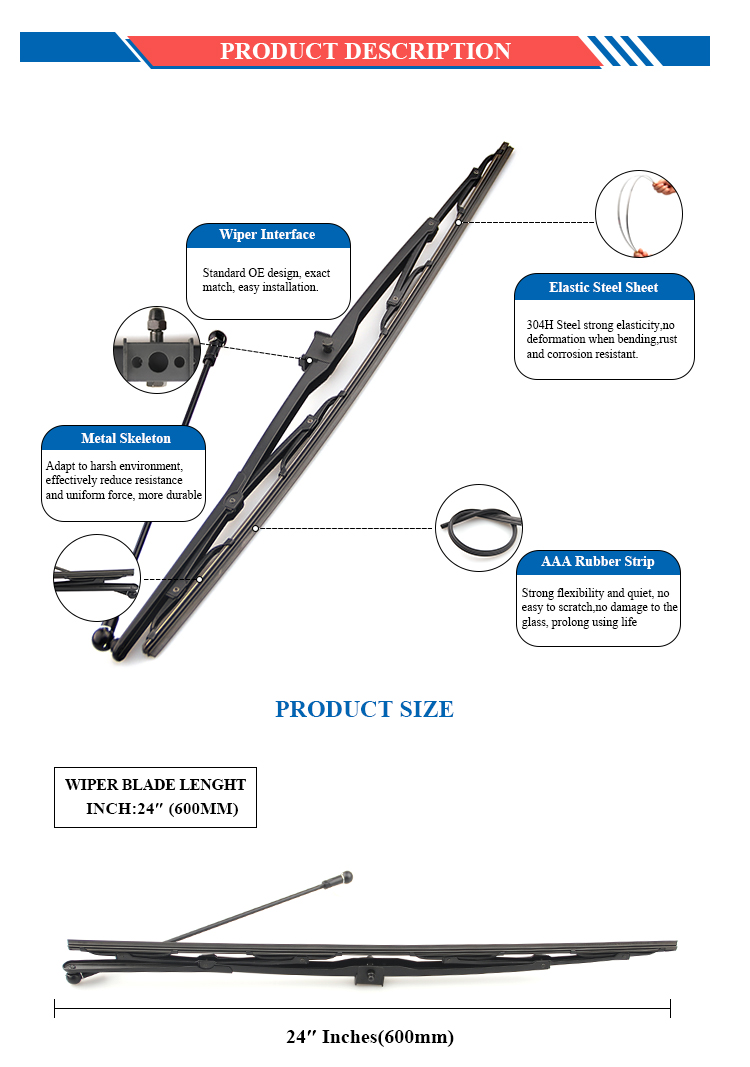 PRODUCT DESCRIPTION

Wiper Interface

Standard OE design, exact match, easy installation.

Elastic Steel Sheet

304H Steel strong elasticity,no deformation when bending,rust and corrosion resistant.

Metal Skeleton

Adapt to harsh environment, effectively reduce resistance and uniform force, more durable

AAA Rubber Strip

Strong flexibility and quiet, no easy to scratch,no damage to the glass, prolong using life

PRODUCT SIZE

WIPER BLADE LENGHT
INCH:24″ (600MM)

24″ Inches(600mm)