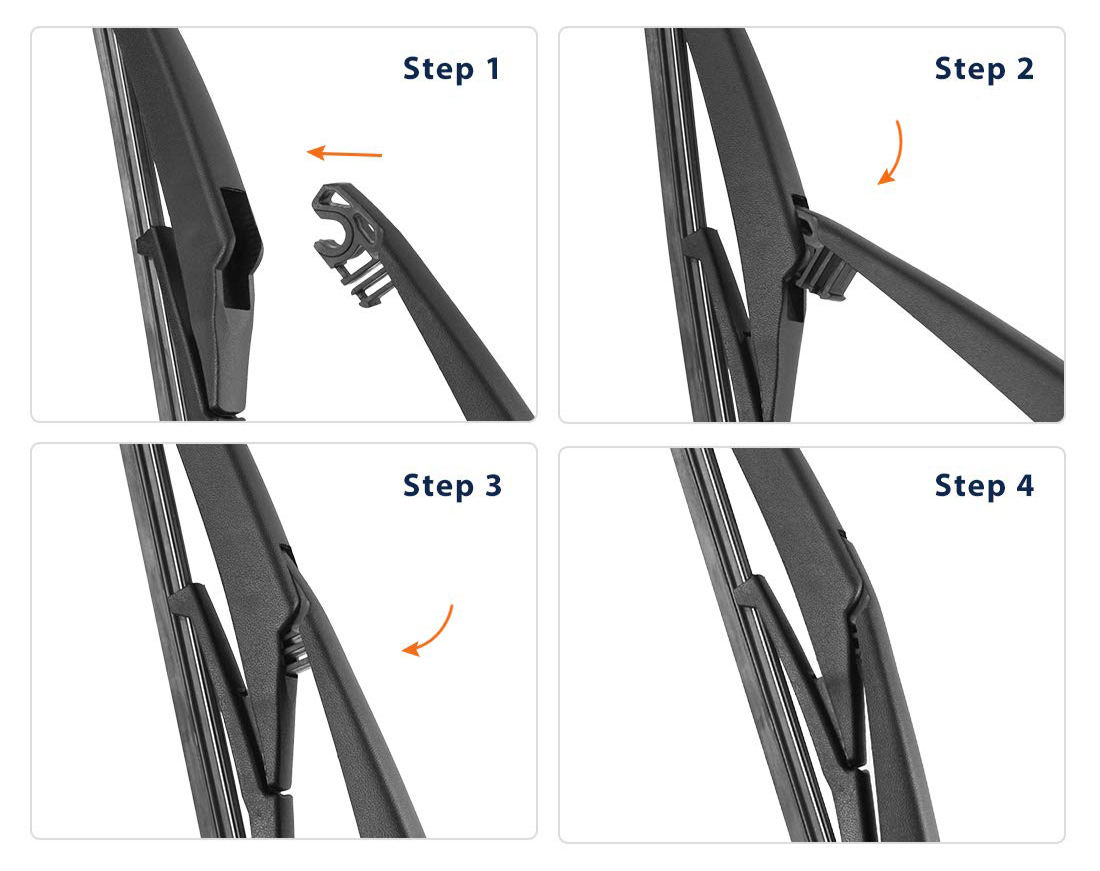 Step 1

Step 2

Step 3

Step 4