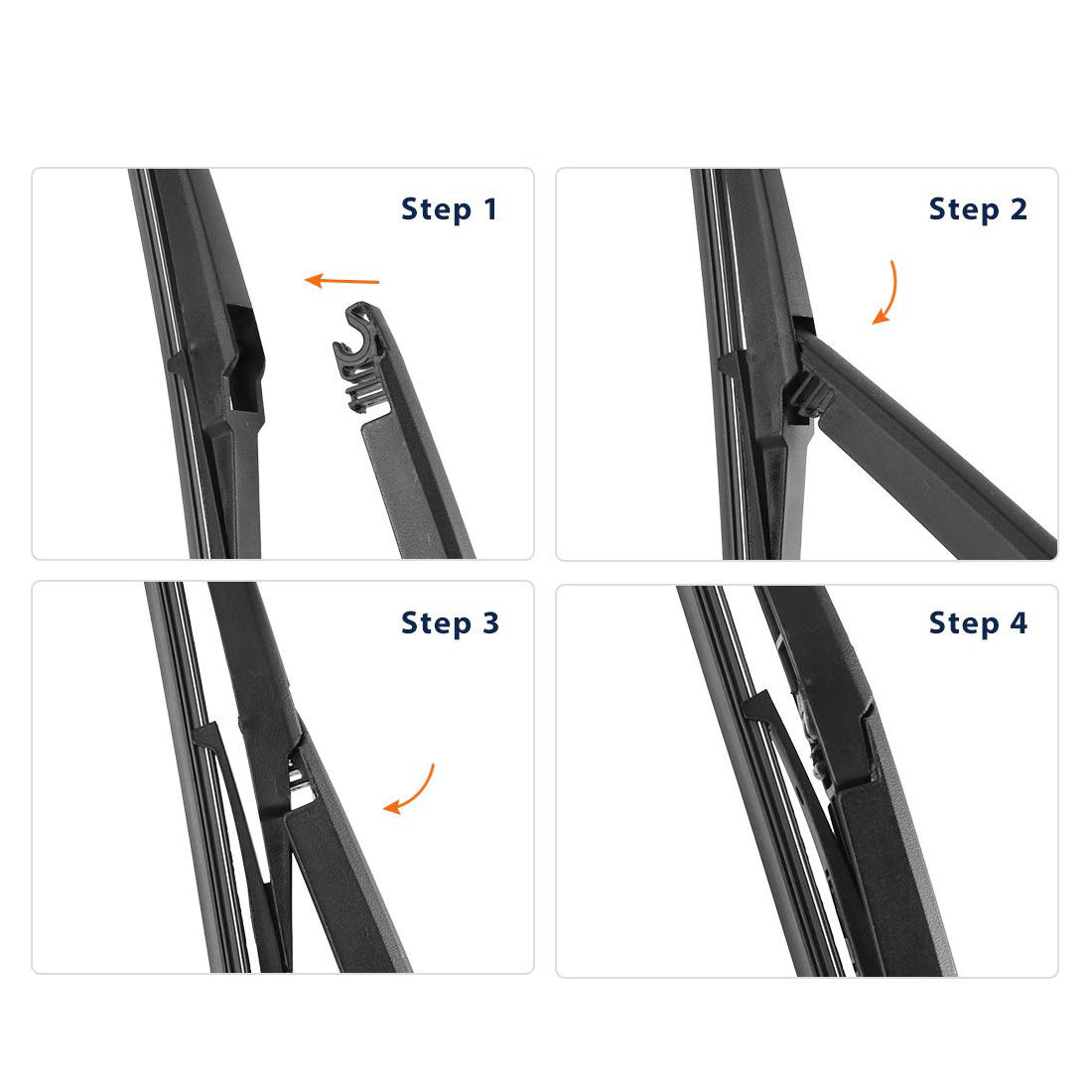 Step 1

Step 2

Step 3

Step 4