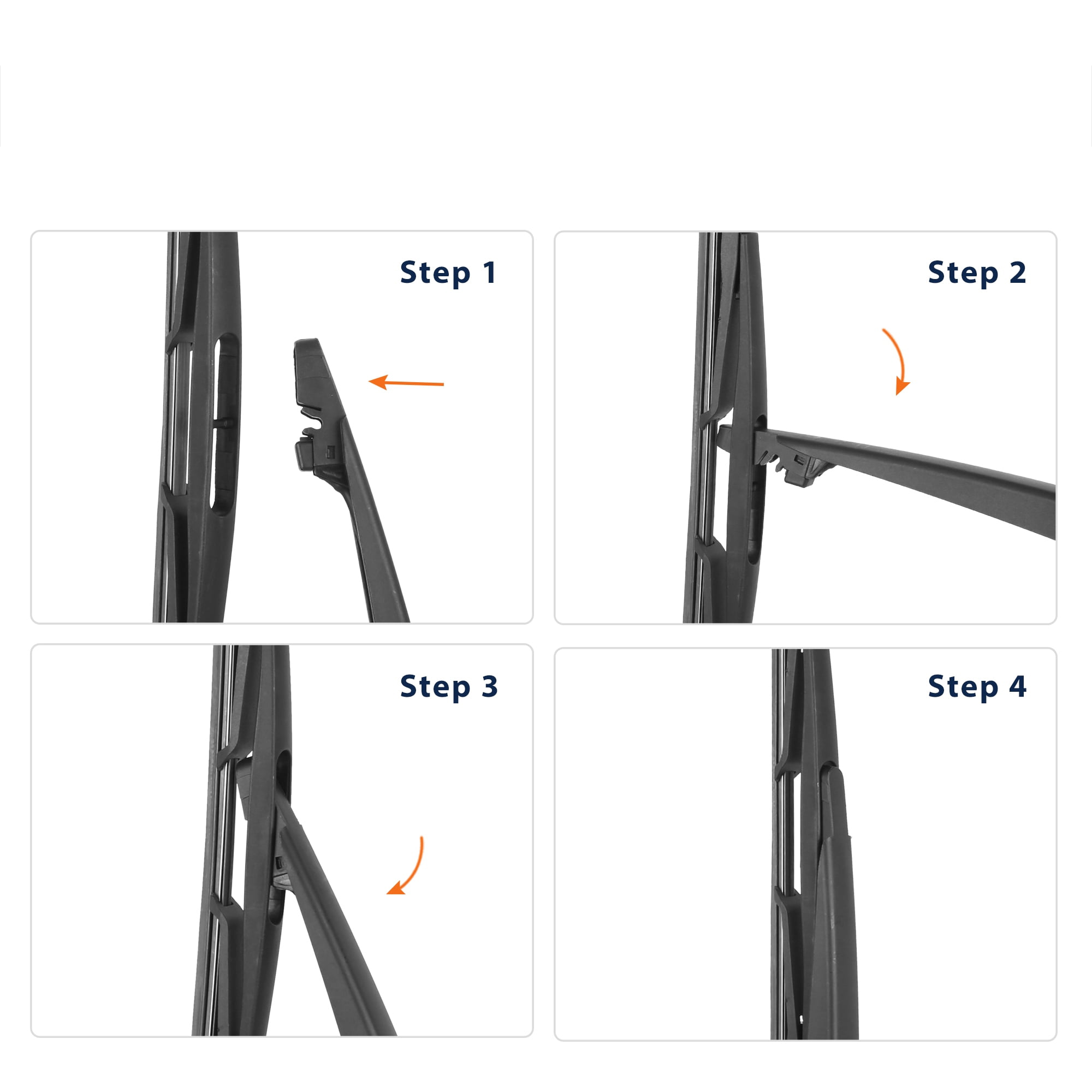 Step 1

Step 2

Step 3

Step 4