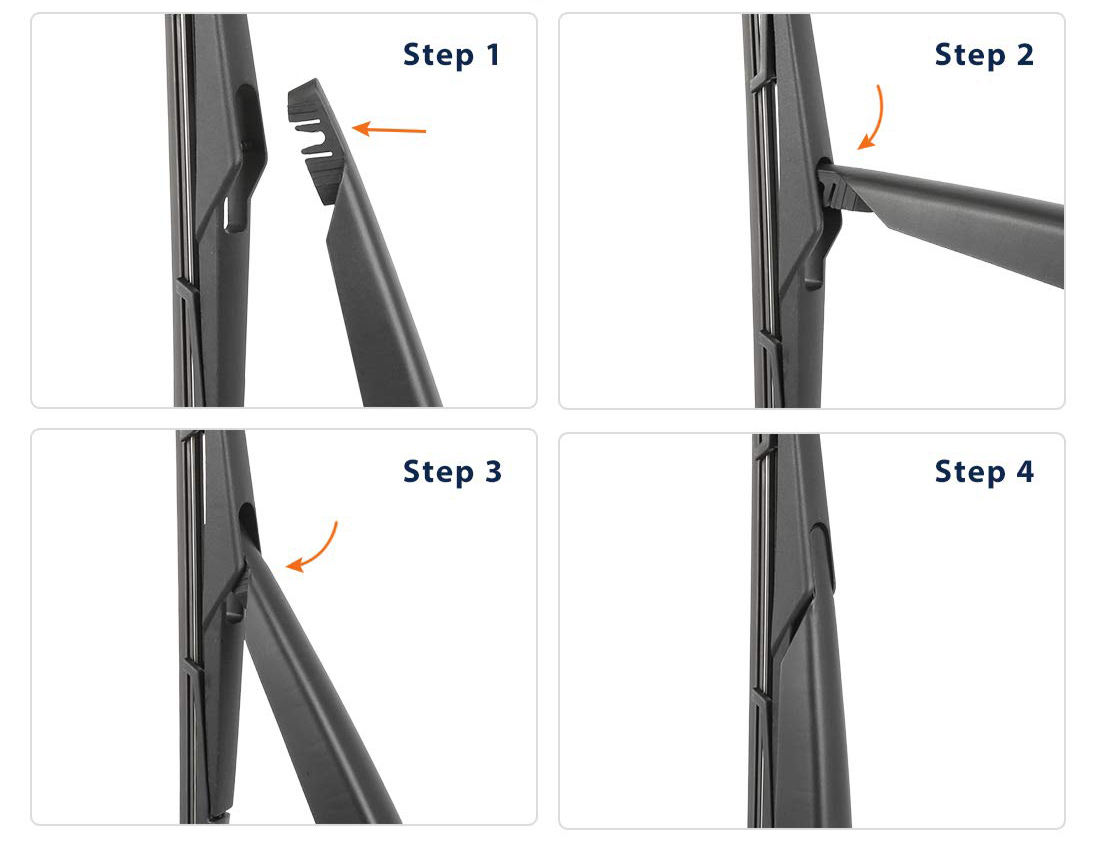 Step 1

Step 2

Step 3

Step 4